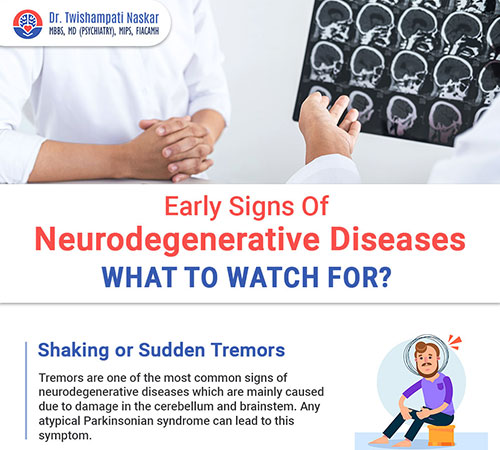 Dr. Twishampati Naskar
MBBS, MD (PSYCHIATRY), MIPS, FIACAMH

Early Signs Of
Neurodegenerative Diseases
WHAT TO WATCH FOR?

Shaking or Sudden Tremors

Tremors are one of the most common signs of neurodegenerative diseases which are mainly caused due to damage in the cerebellum and brainstem. Any atypical Parkinsonian syndrome can lead to this symptom.